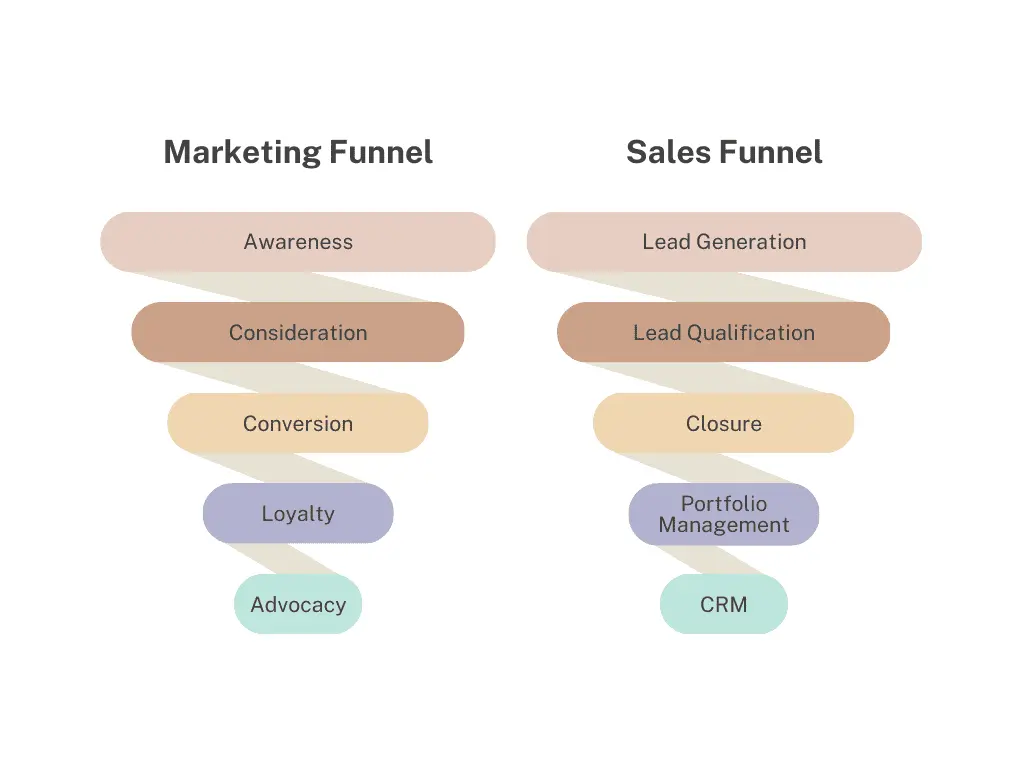 Marketing Funnel

Awareness

Consideration

Conversion

Loyalty

Advocacy

Sales Funnel

Lead Generation

Lead Qualification

Closure

Portfolio Management

CRM